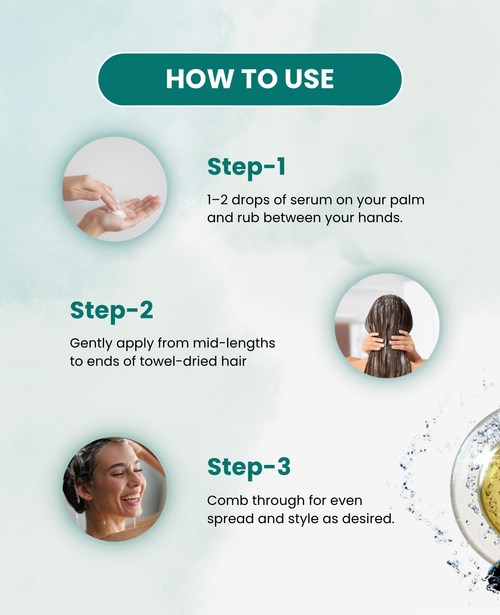 HOW TO USE

Step-1

1–2 drops of serum on your palm and rub between your hands.

Step-2

Gently apply from mid-lengths to ends of towel-dried hair

Step-3

Comb through for even spread and style as desired.